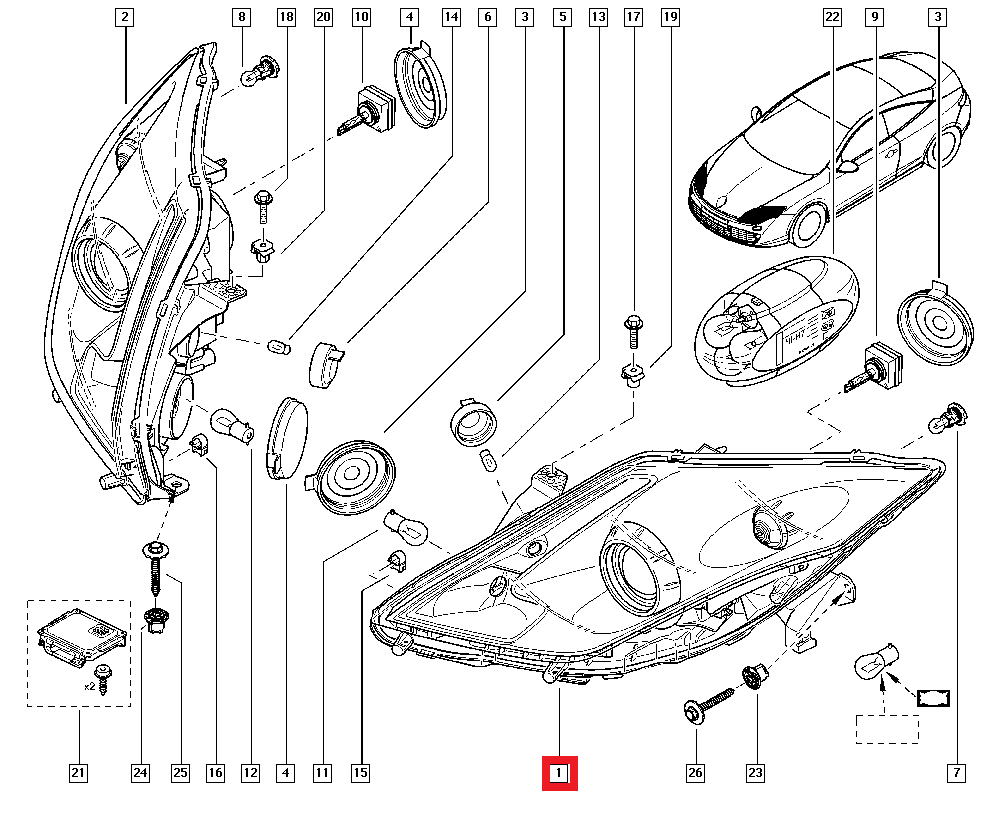 2
8
18
20
10
4
14
6
3
5
13
17
19
22
9
3

x2

21
24
25
16
12
4
11
15
1
26
23
7